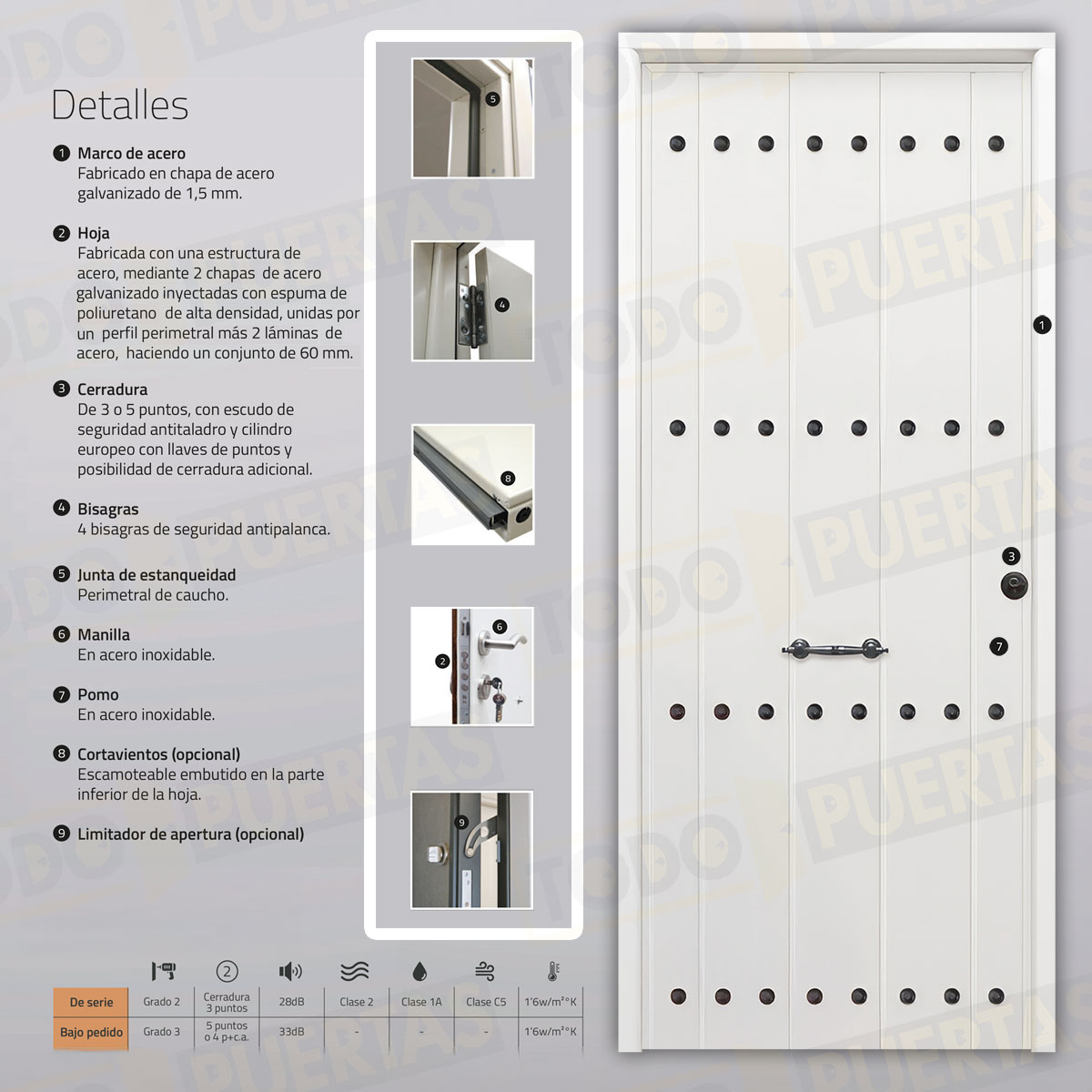 Detalles

1 Marco de acero
Fabricado en chapa de acero galvanizado de 1,5 mm.

2 Hoja
Fabricada con una estructura de acero, mediante 2 chapas de acero galvanizado inyectadas con espuma de poliuretano de alta densidad, unidas por un perfil perimetral más 2 láminas de acero, haciendo un conjunto de 60 mm.

3 Cerradura
De 3 o 5 puntos, con escudo de seguridad antitaladro y cilindro europeo con llaves de puntos y posibilidad de cerradura adicional.

4 Bisagras
4 bisagras de seguridad antipalanca.

5 Junta de estanqueidad
Perimetral de caucho.

6 Manilla
En acero inoxidable.

7 Pomo
En acero inoxidable.

8 Cortavientos (opcional)
Escamoteable embutido en la parte inferior de la hoja.

9 Limitador de apertura (opcional)

5

4

8

6

2

9

1

3

7

|  |  | 2 |  |  |  |  |  |
|---|---|---|---|---|---|---|---|
| De serie | Grado 2 | Cerradura 3 puntos | 28dB | Clase 2 | Clase 1A | Clase C5 | 1'6w/m²°K |
| Bajo pedido | Grado 3 | 5 puntos o 4 p+c.a. | 33dB | - | - | - | 1'6w/m²°K |

TODO PUERTAS