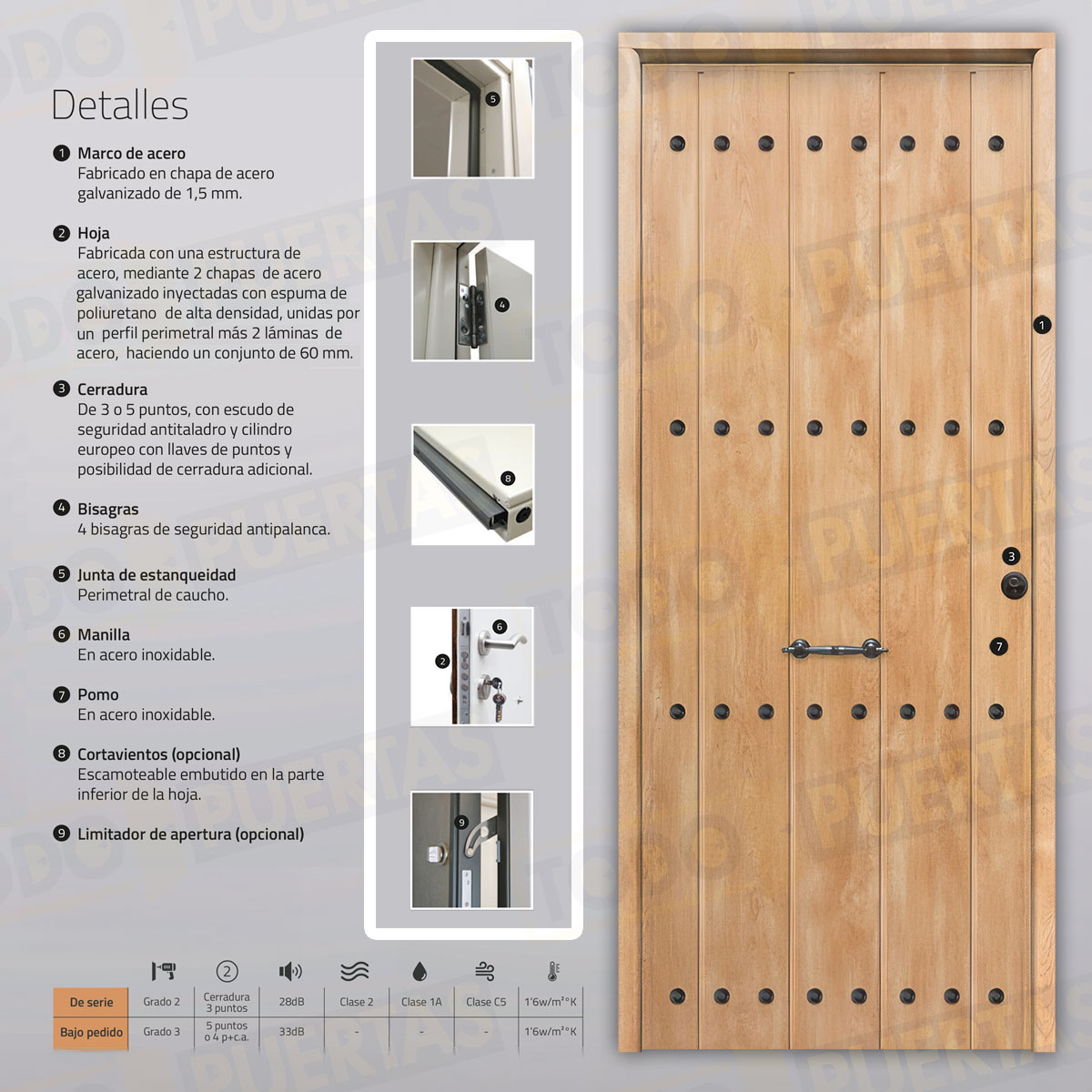 Detalles

1 Marco de acero
Fabricado en chapa de acero galvanizado de 1,5 mm.

2 Hoja
Fabricada con una estructura de acero, mediante 2 chapas de acero galvanizado inyectadas con espuma de poliuretano de alta densidad, unidas por un perfil perimetral más 2 láminas de acero, haciendo un conjunto de 60 mm.

3 Cerradura
De 3 o 5 puntos, con escudo de seguridad antitaladro y cilindro europeo con llaves de puntos y posibilidad de cerradura adicional.

4 Bisagras
4 bisagras de seguridad antipalanca.

5 Junta de estanqueidad
Perimetral de caucho.

6 Manilla
En acero inoxidable.

7 Pomo
En acero inoxidable.

8 Cortavientos (opcional)
Escamoteable embutido en la parte inferior de la hoja.

9 Limitador de apertura (opcional)

5
4
8
6
2
9
1
3
7

| | | 2 | | | | | |
|---|---|---|---|---|---|---|---|
| De serie | Grado 2 | Cerradura 3 puntos | 28dB | Clase 2 | Clase 1A | Clase C5 | 1'6w/m²°K |
| Bajo pedido | Grado 3 | 5 puntos o 4 p+c.a. | 33dB | - | - | - | 1'6w/m²°K |

TODO PUERTAS