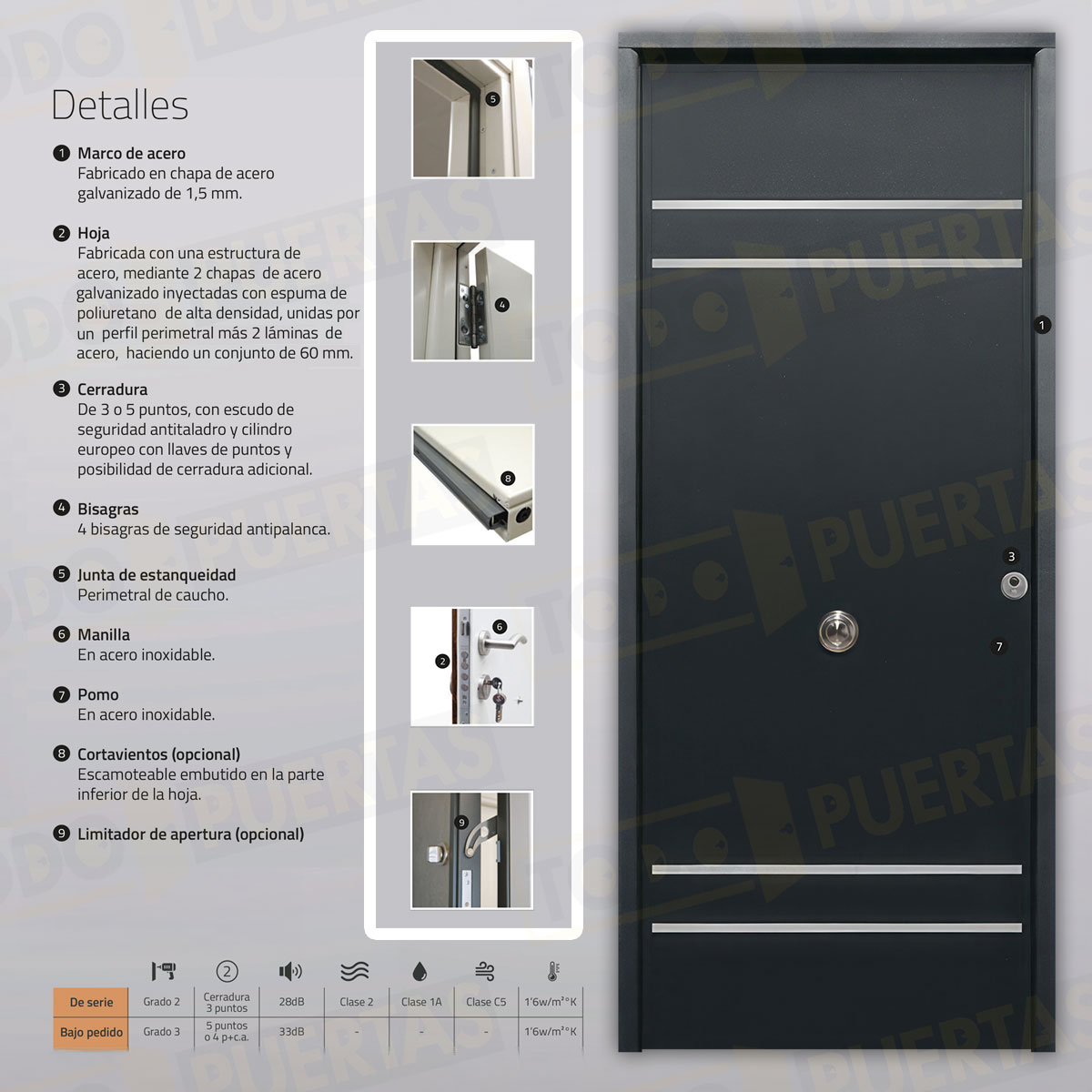 Detalles

1 Marco de acero
Fabricado en chapa de acero galvanizado de 1,5 mm.

2 Hoja
Fabricada con una estructura de acero, mediante 2 chapas de acero galvanizado inyectadas con espuma de poliuretano de alta densidad, unidas por un perfil perimetral más 2 láminas de acero, haciendo un conjunto de 60 mm.

3 Cerradura
De 3 o 5 puntos, con escudo de seguridad antitaladro y cilindro europeo con llaves de puntos y posibilidad de cerradura adicional.

4 Bisagras
4 bisagras de seguridad antipalanca.

5 Junta de estanqueidad
Perimetral de caucho.

6 Manilla
En acero inoxidable.

7 Pomo
En acero inoxidable.

8 Cortavientos (opcional)
Escamoteable embutido en la parte inferior de la hoja.

9 Limitador de apertura (opcional)

5
4
8
6
2
9
1
3
7

| | | 2 | | | | | |
|---|---|---|---|---|---|---|---|
| De serie | Grado 2 | Cerradura 3 puntos | 28dB | Clase 2 | Clase 1A | Clase C5 | 1'6w/m²°K |
| Bajo pedido | Grado 3 | 5 puntos o 4 p+c.a. | 33dB | - | - | - | 1'6w/m²°K |

TODO PUERTAS