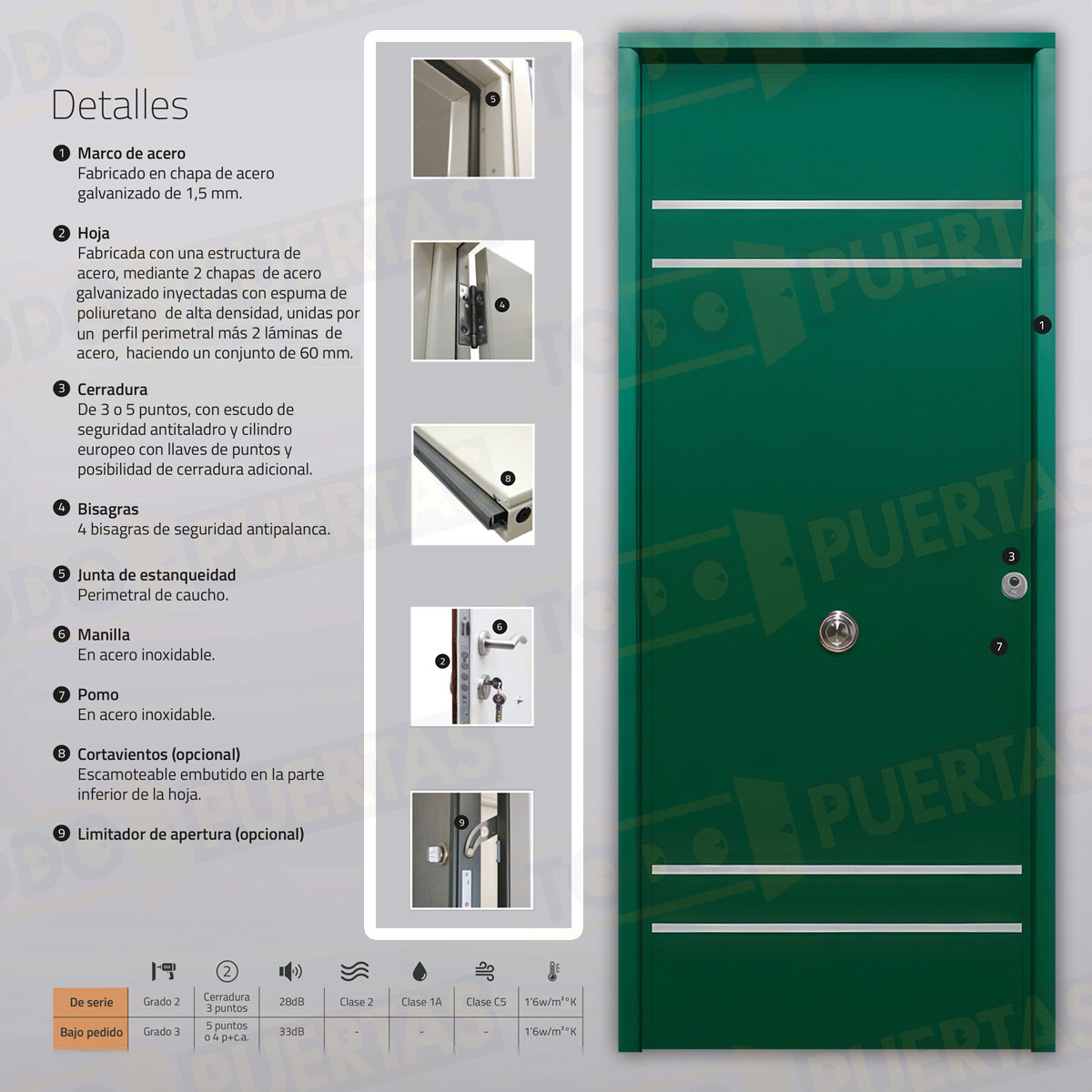 Detalles

1 Marco de acero
Fabricado en chapa de acero galvanizado de 1,5 mm.

2 Hoja
Fabricada con una estructura de acero, mediante 2 chapas de acero galvanizado inyectadas con espuma de poliuretano de alta densidad, unidas por un perfil perimetral más 2 láminas de acero, haciendo un conjunto de 60 mm.

3 Cerradura
De 3 o 5 puntos, con escudo de seguridad antitaladro y cilindro europeo con llaves de puntos y posibilidad de cerradura adicional.

4 Bisagras
4 bisagras de seguridad antipalanca.

5 Junta de estanqueidad
Perimetral de caucho.

6 Manilla
En acero inoxidable.

7 Pomo
En acero inoxidable.

8 Cortavientos (opcional)
Escamoteable embutido en la parte inferior de la hoja.

9 Limitador de apertura (opcional)

5
4
8
6
2
9
1
3
7

| | | 2 | | | | | |
|---|---|---|---|---|---|---|---|
| De serie | Grado 2 | Cerradura 3 puntos | 28dB | Clase 2 | Clase 1A | Clase C5 | 1'6w/m²°K |
| Bajo pedido | Grado 3 | 5 puntos o 4 p+c.a. | 33dB | - | - | - | 1'6w/m²°K |

TODO PUERTAS