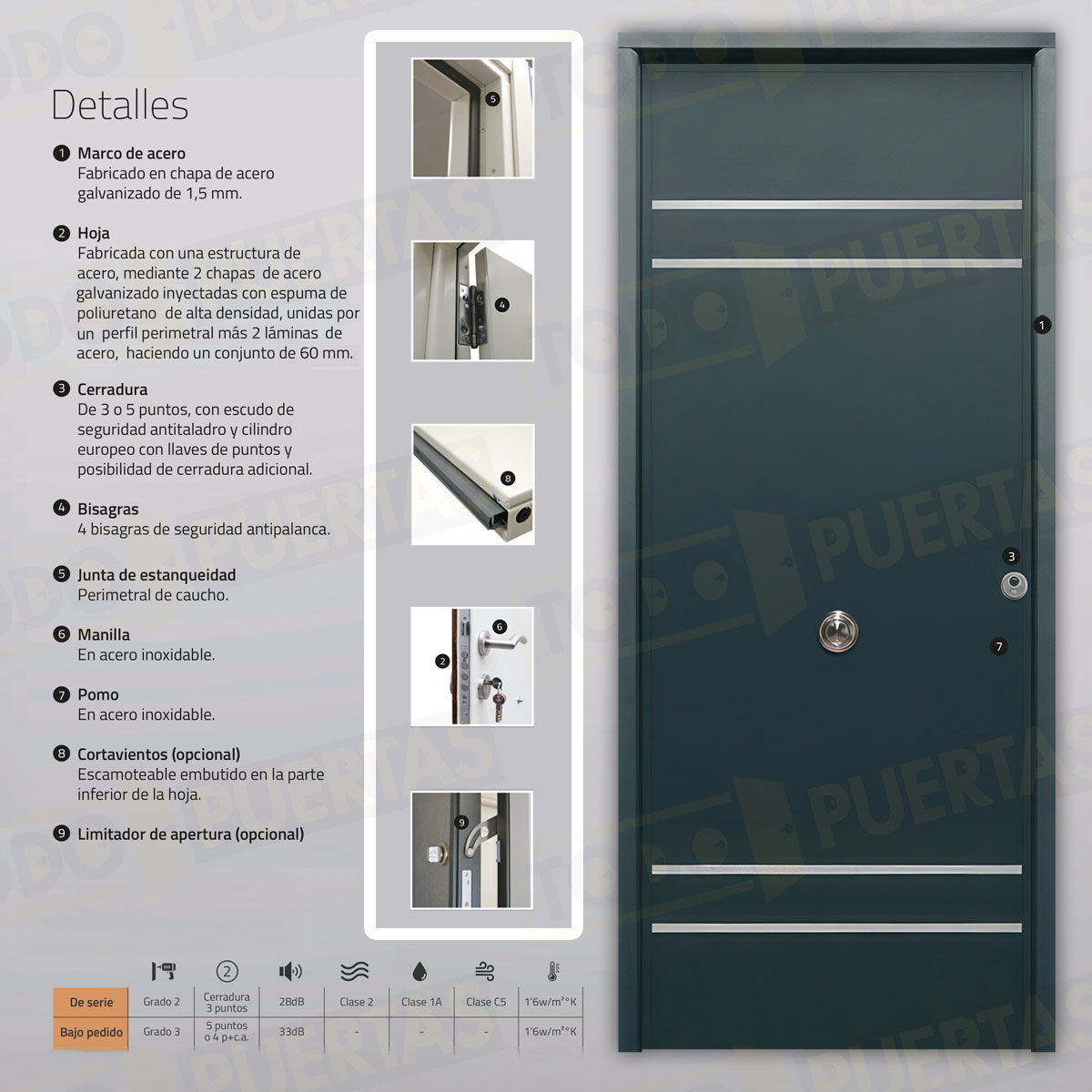 Detalles

1 Marco de acero
Fabricado en chapa de acero galvanizado de 1,5 mm.

2 Hoja
Fabricada con una estructura de acero, mediante 2 chapas de acero galvanizado inyectadas con espuma de poliuretano de alta densidad, unidas por un perfil perimetral más 2 láminas de acero, haciendo un conjunto de 60 mm.

3 Cerradura
De 3 o 5 puntos, con escudo de seguridad antitaladro y cilindro europeo con llaves de puntos y posibilidad de cerradura adicional.

4 Bisagras
4 bisagras de seguridad antipalanca.

5 Junta de estanqueidad
Perimetral de caucho.

6 Manilla
En acero inoxidable.

7 Pomo
En acero inoxidable.

8 Cortavientos (opcional)
Escamoteable embutido en la parte inferior de la hoja.

9 Limitador de apertura (opcional)

5
4
8
6
2
9
1
3
7

| | | 2 | | | | | |
|---|---|---|---|---|---|---|---|
| De serie | Grado 2 | Cerradura 3 puntos | 28dB | Clase 2 | Clase 1A | Clase C5 | 1'6w/m²°K |
| Bajo pedido | Grado 3 | 5 puntos o 4 p+c.a. | 33dB | - | - | - | 1'6w/m²°K |

TODO PUERTAS