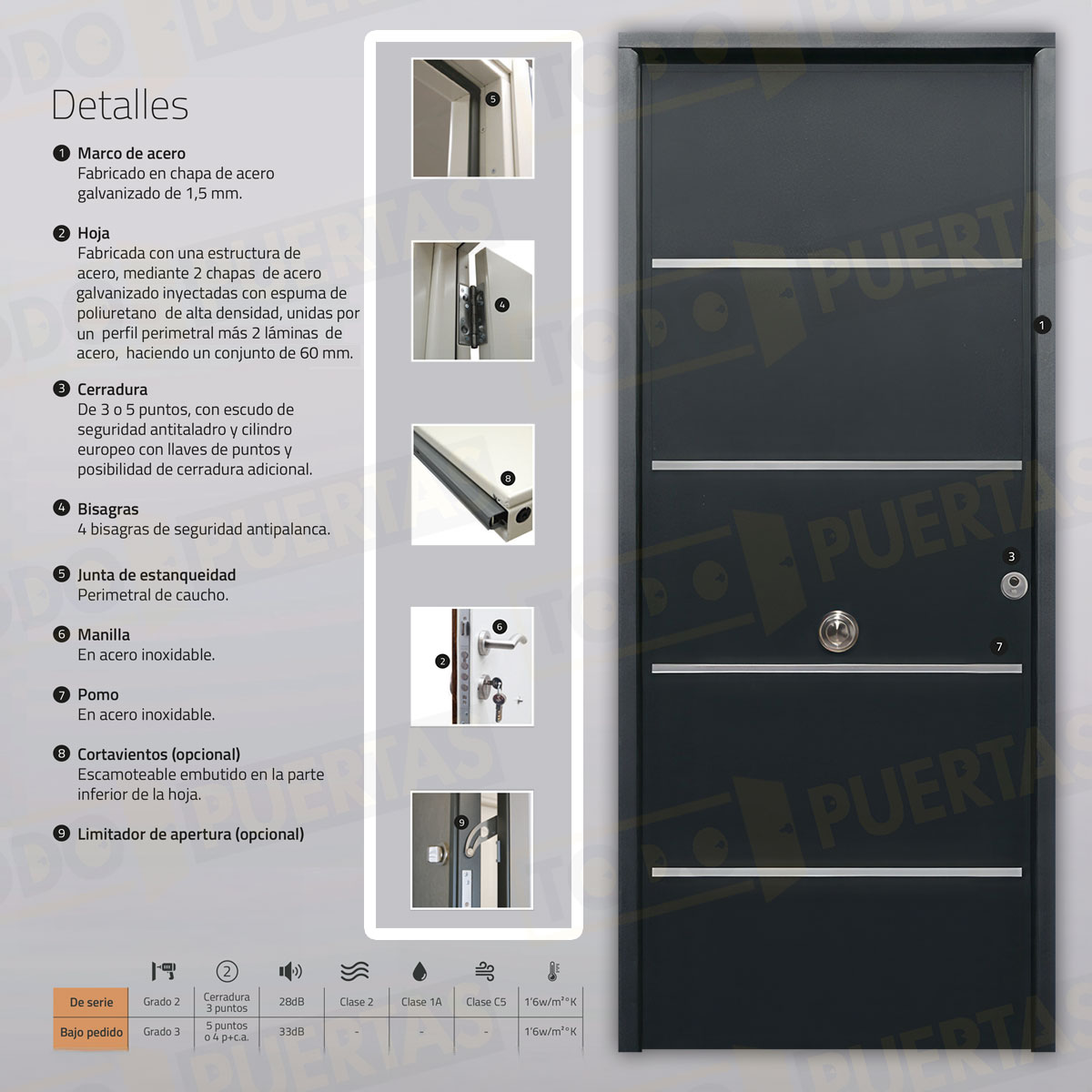 Detalles

1 Marco de acero
Fabricado en chapa de acero galvanizado de 1,5 mm.

2 Hoja
Fabricada con una estructura de acero, mediante 2 chapas de acero galvanizado inyectadas con espuma de poliuretano de alta densidad, unidas por un perfil perimetral más 2 láminas de acero, haciendo un conjunto de 60 mm.

3 Cerradura
De 3 o 5 puntos, con escudo de seguridad antitaladro y cilindro europeo con llaves de puntos y posibilidad de cerradura adicional.

4 Bisagras
4 bisagras de seguridad antipalanca.

5 Junta de estanqueidad
Perimetral de caucho.

6 Manilla
En acero inoxidable.

7 Pomo
En acero inoxidable.

8 Cortavientos (opcional)
Escamoteable embutido en la parte inferior de la hoja.

9 Limitador de apertura (opcional)

5
4
8
6
2
9
1
3
7

|  |  | 2 |  |  |  |  |  |
|---|---|---|---|---|---|---|---|
| De serie | Grado 2 | Cerradura 3 puntos | 28dB | Clase 2 | Clase 1A | Clase C5 | 1'6w/m²°K |
| Bajo pedido | Grado 3 | 5 puntos o 4 p+c.a. | 33dB | - | - | - | 1'6w/m²°K |

TODO PUERTAS