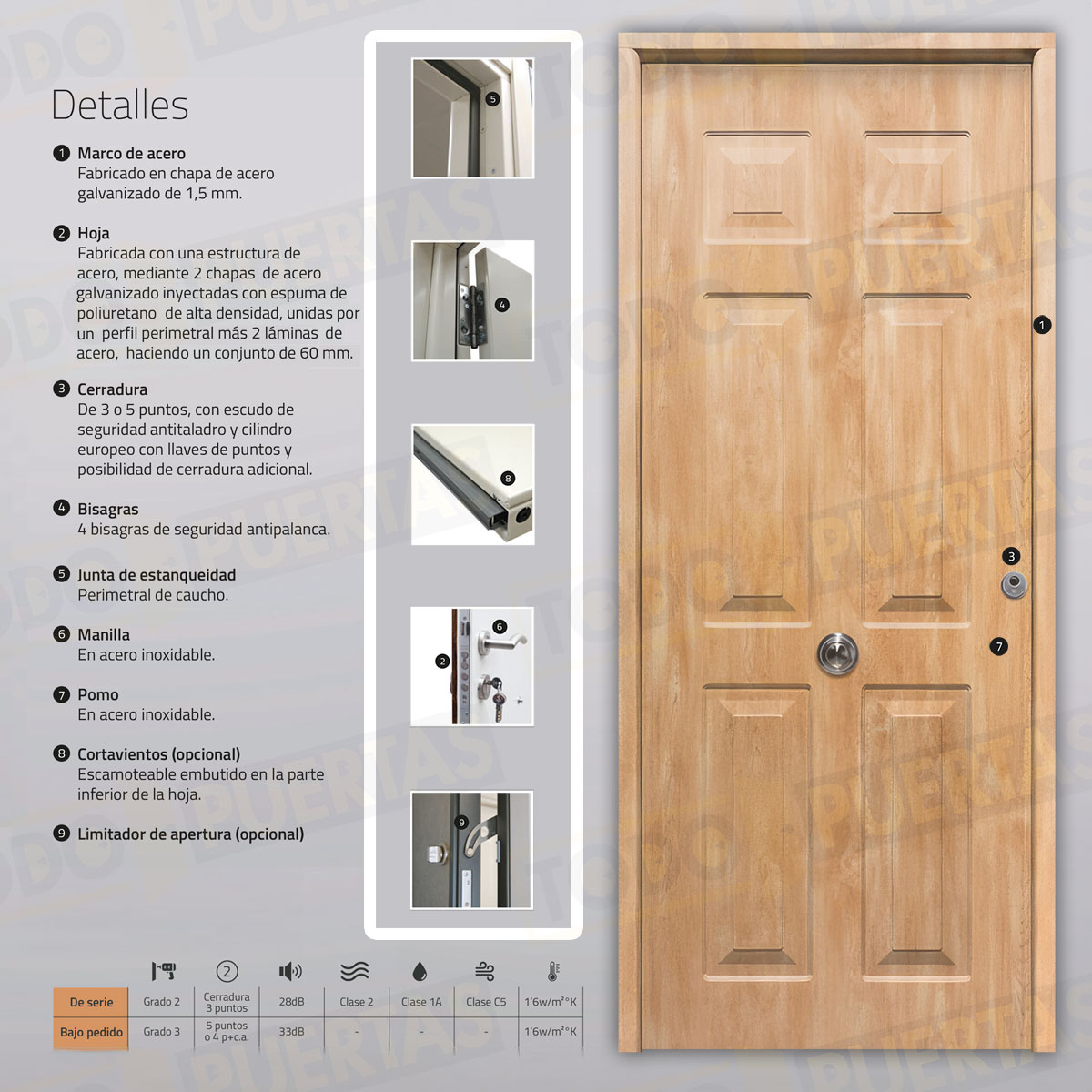 Detalles

1 Marco de acero
Fabricado en chapa de acero galvanizado de 1,5 mm.

2 Hoja
Fabricada con una estructura de acero, mediante 2 chapas de acero galvanizado inyectadas con espuma de poliuretano de alta densidad, unidas por un perfil perimetral más 2 láminas de acero, haciendo un conjunto de 60 mm.

3 Cerradura
De 3 o 5 puntos, con escudo de seguridad antitaladro y cilindro europeo con llaves de puntos y posibilidad de cerradura adicional.

4 Bisagras
4 bisagras de seguridad antipalanca.

5 Junta de estanqueidad
Perimetral de caucho.

6 Manilla
En acero inoxidable.

7 Pomo
En acero inoxidable.

8 Cortavientos (opcional)
Escamoteable embutido en la parte inferior de la hoja.

9 Limitador de apertura (opcional)

5
4
8
6
2
9
1
3
7

| | | 2 | | | | | |
|---|---|---|---|---|---|---|---|
| De serie | Grado 2 | Cerradura 3 puntos | 28dB | Clase 2 | Clase 1A | Clase C5 | 1'6w/m²°K |
| Bajo pedido | Grado 3 | 5 puntos o 4 p+c.a. | 33dB | - | - | - | 1'6w/m²°K |

TODO PUERTAS