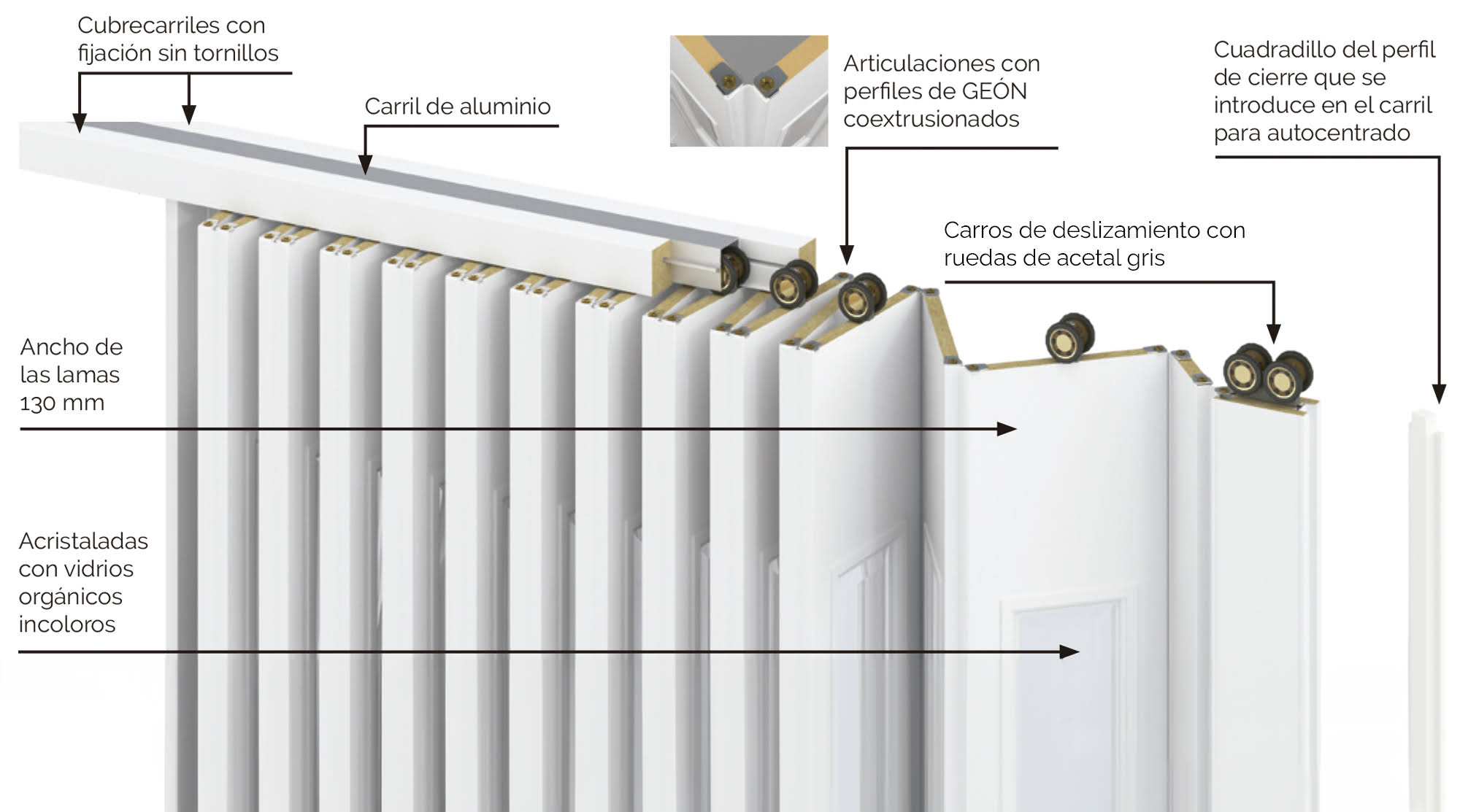 Cubrecarriles con fijación sin tornillos

Carril de aluminio

Articulaciones con perfiles de GEÓN coextrusionados

Cuadradillo del perfil de cierre que se introduce en el carril para autocentrado

Carros de deslizamiento con ruedas de acetal gris

Ancho de las lamas 130 mm

Acristaladas con vidrios orgánicos incoloros