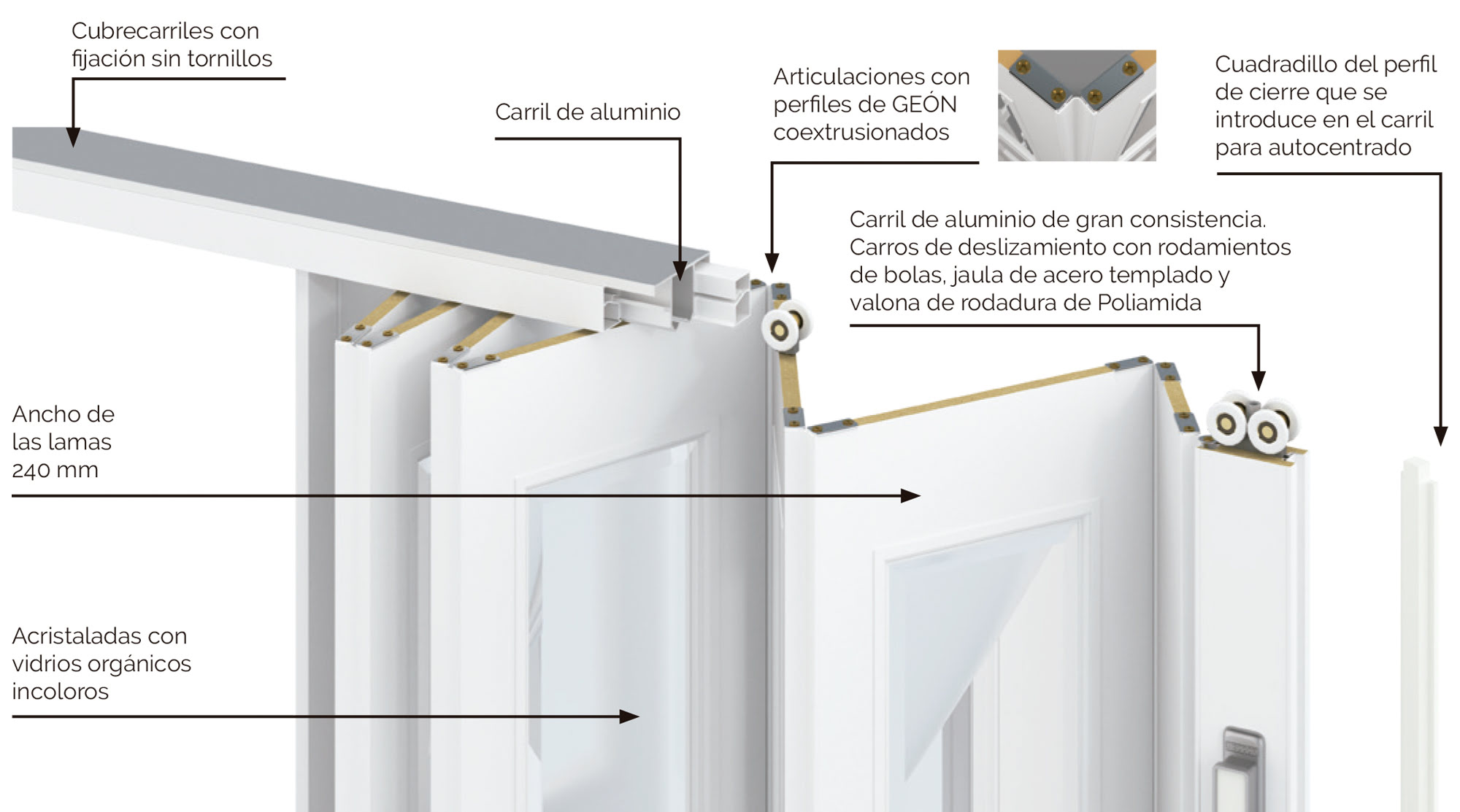 Cubrecarriles con fijación sin tornillos

Carril de aluminio

Articulaciones con perfiles de GEÓN coextrusionados

Cuadradillo del perfil de cierre que se introduce en el carril para autocentrado

Carril de aluminio de gran consistencia. Carros de deslizamiento con rodamientos de bolas, jaula de acero templado y valona de rodadura de Poliamida

Ancho de las lamas 240 mm

Acristaladas con vidrios orgánicos incoloros