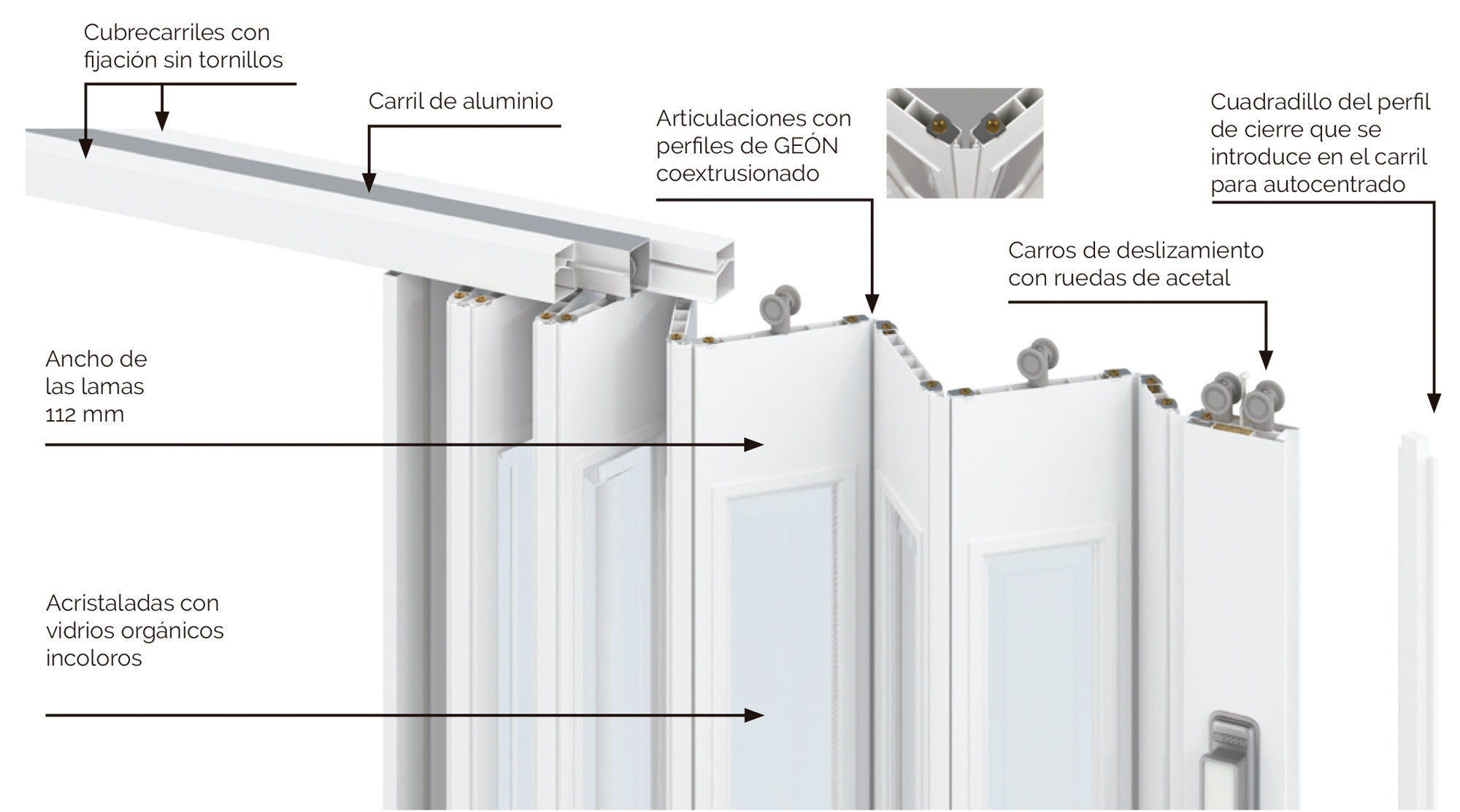 Cubrecarriles con fijación sin tornillos

Carril de aluminio

Articulaciones con perfiles de GEÓN coextrusionado

Cuadradillo del perfil de cierre que se introduce en el carril para autocentrado

Carros de deslizamiento con ruedas de acetal

Ancho de las lamas 112 mm

Acristaladas con vidrios orgánicos incoloros